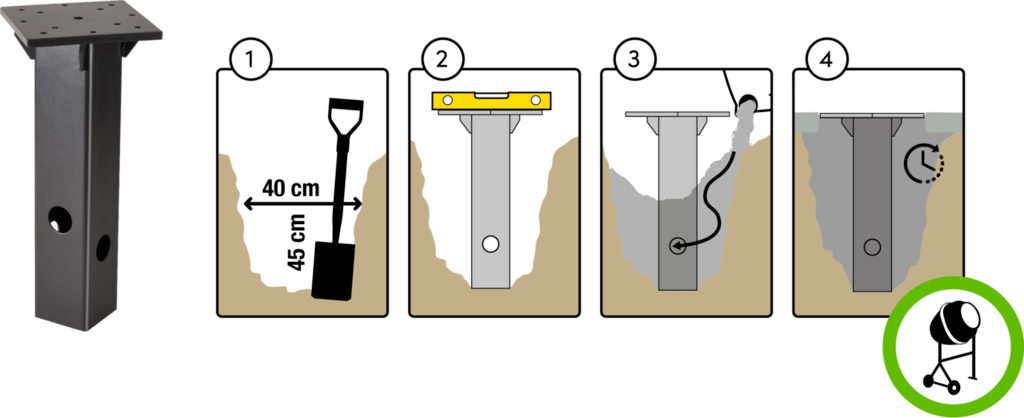 1

40 cm

45 cm

2

3

4